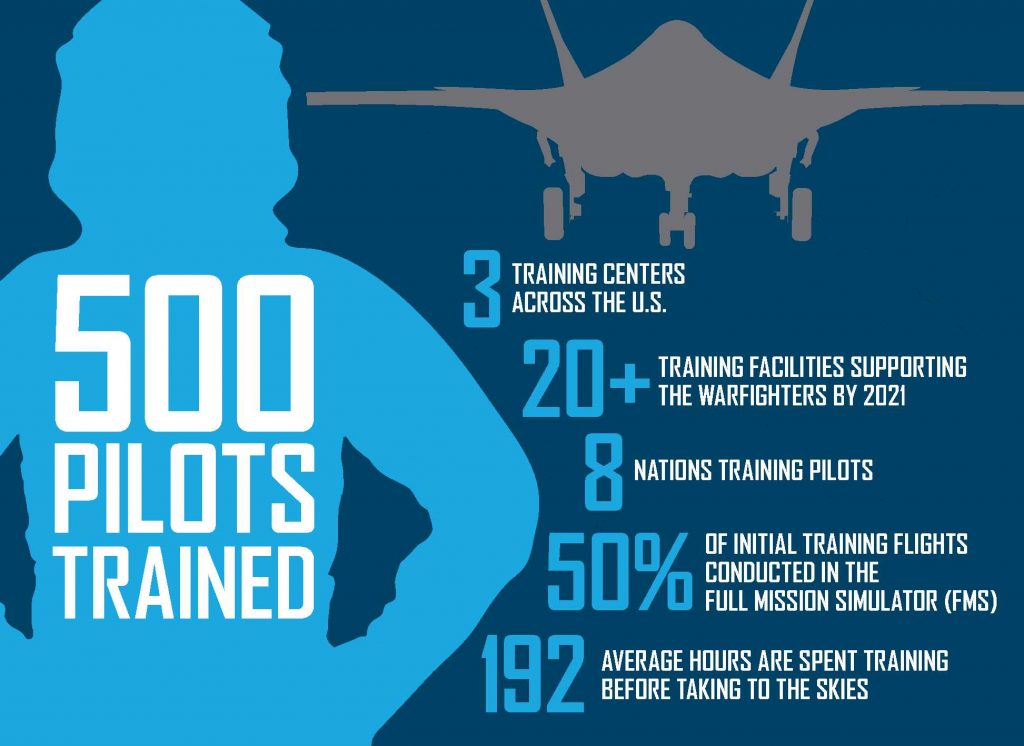 500 PILOTS TRAINED

3 TRAINING CENTERS ACROSS THE U.S.

20+ TRAINING FACILITIES SUPPORTING THE WARFIGHTERS BY 2021

8 NATIONS TRAINING PILOTS

50% OF INITIAL TRAINING FLIGHTS CONDUCTED IN THE FULL MISSION SIMULATOR (FMS)

192 AVERAGE HOURS ARE SPENT TRAINING BEFORE TAKING TO THE SKIES